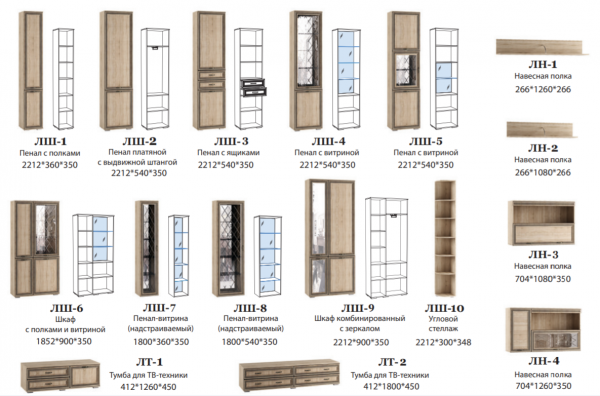 ЛШ-1
Пенал с полками
2212*360*350

ЛШ-2
Пенал платяной с выдвижной штангой
2212*540*350

ЛШ-3
Пенал с ящиками
2212*540*350

ЛШ-4
Пенал с витриной
2212*540*350

ЛШ-5
Пенал с витриной
2212*540*350

ЛН-1
Навесная полка
266*1260*266

ЛН-2
Навесная полка
266*1080*266

ЛШ-6
Шкаф с полками и витриной
1852*900*350

ЛШ-7
Пенал-витрина (надстраиваемый)
1800*360*350

ЛШ-8
Пенал-витрина (надстраиваемый)
1800*540*350

ЛШ-9
Шкаф комбинированный с зеркалом
2212*900*350

ЛШ-10
Угловой стеллаж
2212*300*348

ЛН-3
Навесная полка
704*1080*350

ЛТ-1
Тумба для ТВ-техники
412*1260*450

ЛТ-2
Тумба для ТВ-техники
412*1800*450

ЛН-4
Навесная полка
704*1260*350